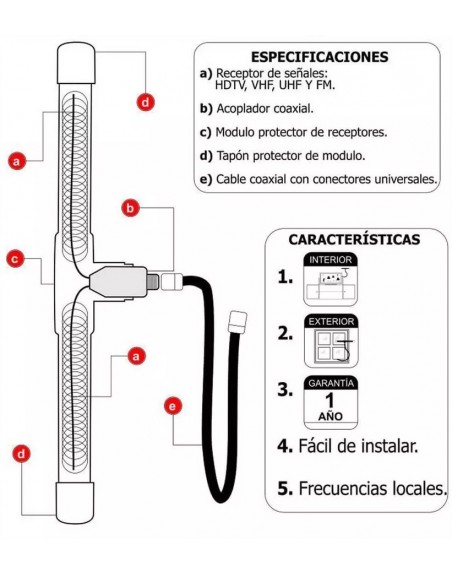 d

a

b

c

a

e

d

ESPECIFICACIONES

a) Receptor de señales: HDTV, VHF, UHF Y FM.

b) Acoplador coaxial.

c) Modulo protector de receptores.

d) Tapón protector de modulo.

e) Cable coaxial con conectores universales.

CARACTERÍSTICAS

1. INTERIOR

2. EXTERIOR

3. GARANTÍA 1 AÑO

4. Fácil de instalar.

5. Frecuencias locales.